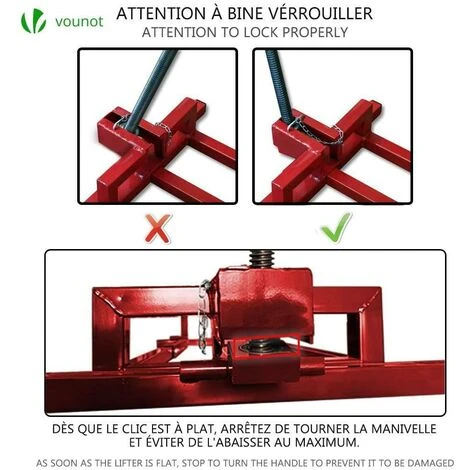 vounot

ATTENTION À BINE VÉRROUILLER
ATTENTION TO LOCK PROPERLY

DÈS QUE LE CLIC EST À PLAT, ARRÊTEZ DE TOURNER LA MANIVELLE ET ÉVITER DE L'ABAISSER AU MAXIMUM.

AS SOON AS THE LIFTER IS FLAT, STOP TO TURN THE HANDLE TO PREVENT IT TO BE DAMAGED