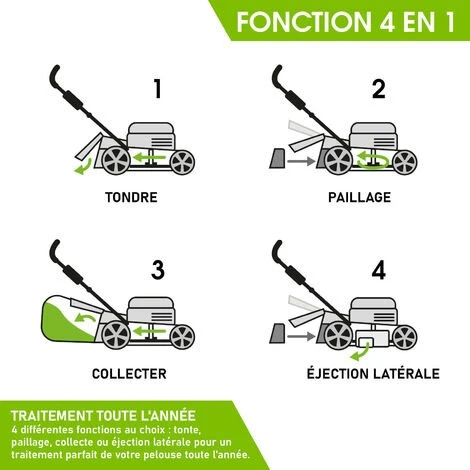 FONCTION 4 EN 1

1

TONDRE

2

PAILLAGE

3

COLLECTER

4

ÉJECTION LATÉRALE

TRAITEMENT TOUTE L'ANNÉE
4 différentes fonctions au choix : tonte, paillage, collecte ou éjection latérale pour un traitement parfait de votre pelouse toute l'année.