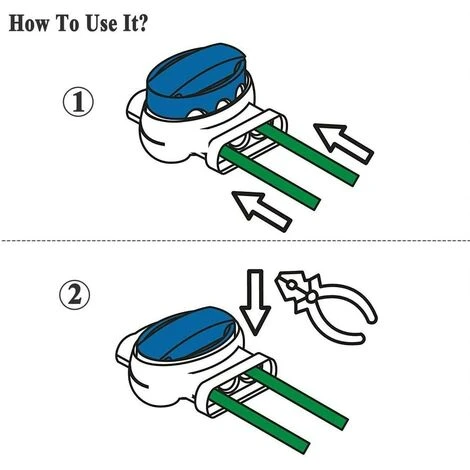 How To Use It?

①

②