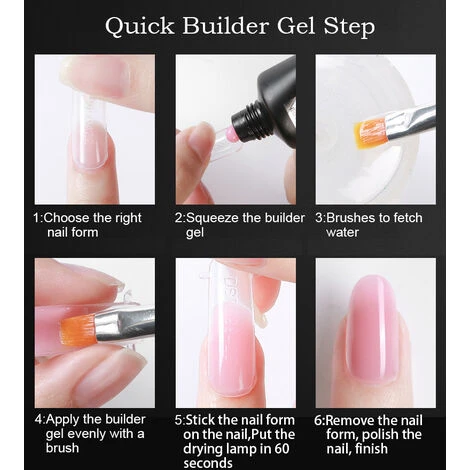 Quick Builder Gel Step

1:Choose the right nail form

2:Squeeze the builder gel

3:Brushes to fetch water

4:Apply the builder gel evenly with a brush

5:Stick the nail form on the nail,Put the drying lamp in 60 seconds

6:Remove the nail form, polish the nail, finish