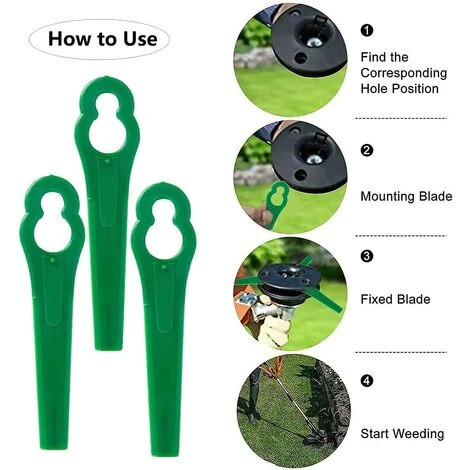 How to Use

1
Find the Corresponding Hole Position

2
Mounting Blade

3
Fixed Blade

4
Start Weeding