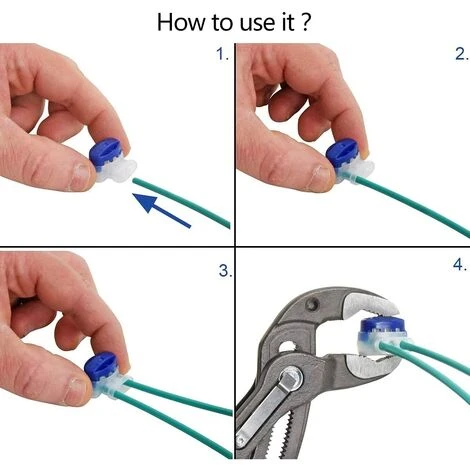 How to use it ?

1.

2.

3.

4.