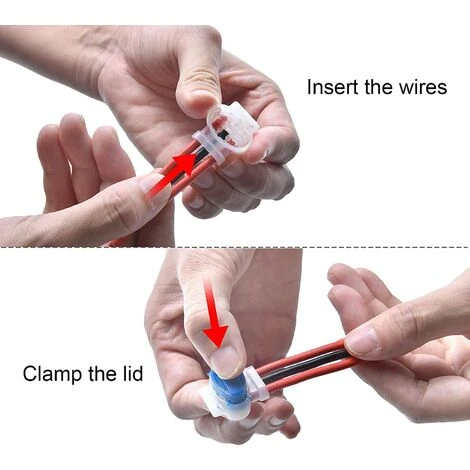 Insert the wires

Clamp the lid