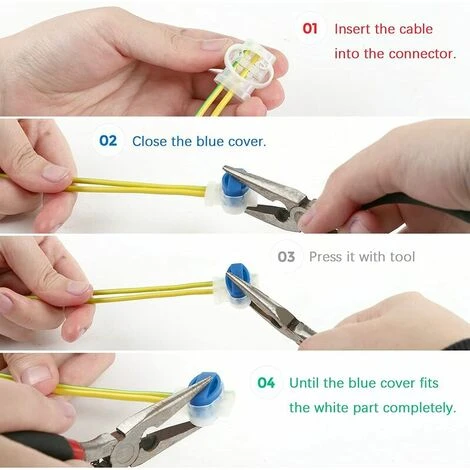 01 Insert the cable into the connector.

02 Close the blue cover.

03 Press it with tool

04 Until the blue cover fits the white part completely.